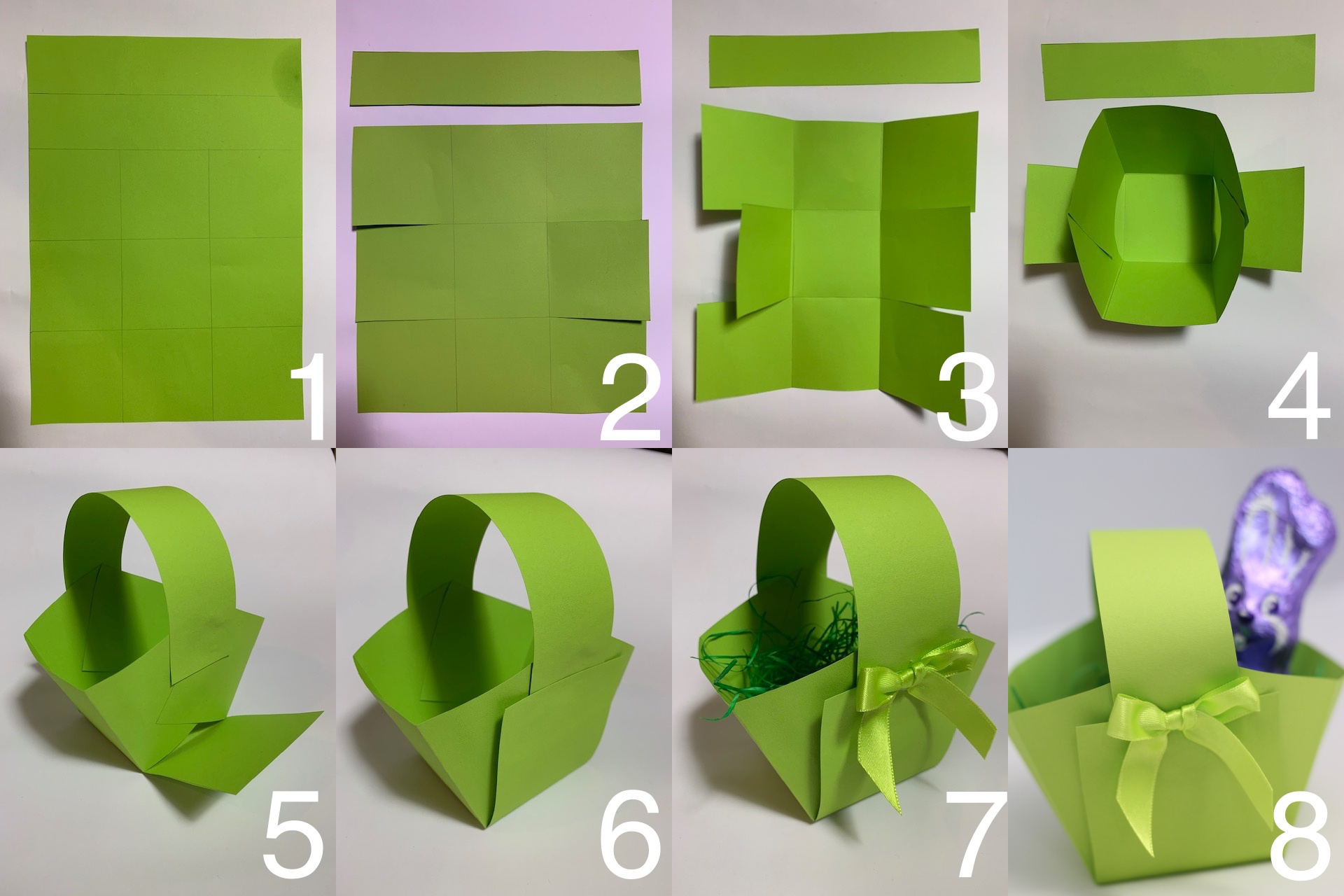 1
2
3
4
5
6
7
8